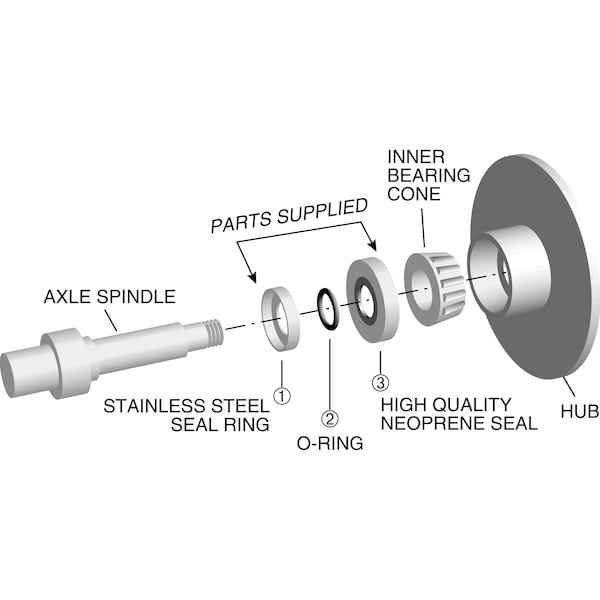 INNER BEARING CONE

PARTS SUPPLIED

AXLE SPINDLE

1
STAINLESS STEEL SEAL RING

2
O-RING

3
HIGH QUALITY NEOPRENE SEAL

HUB